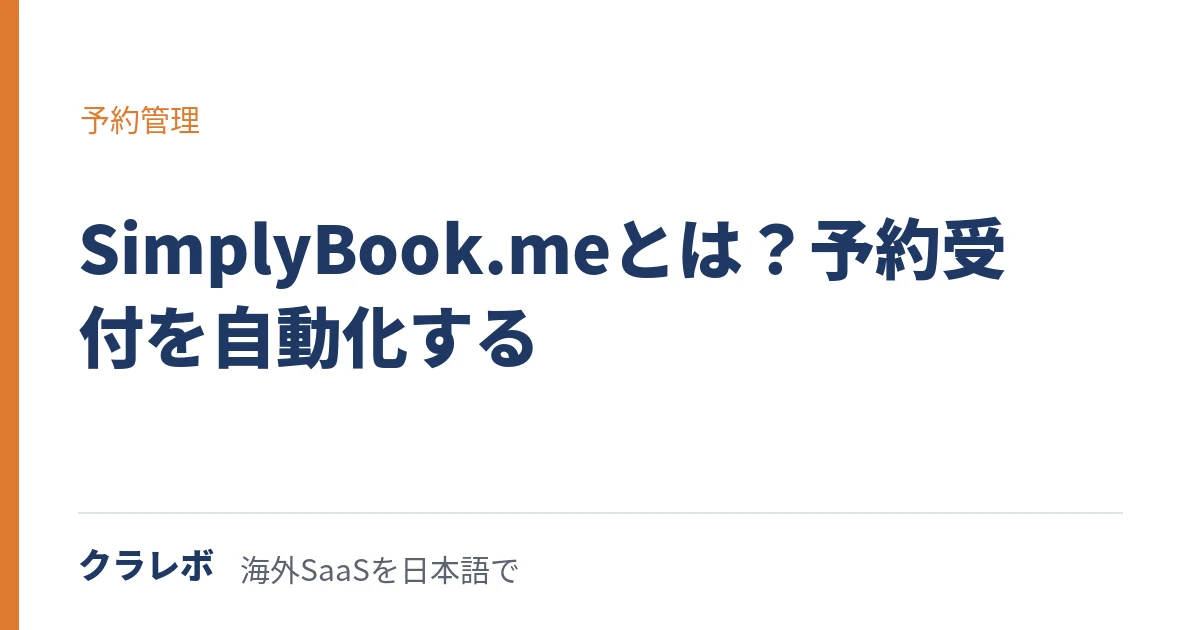 予約管理

SimplyBook.meとは？予約受付を自動化する

クラレボ　海外SaaSを日本語で